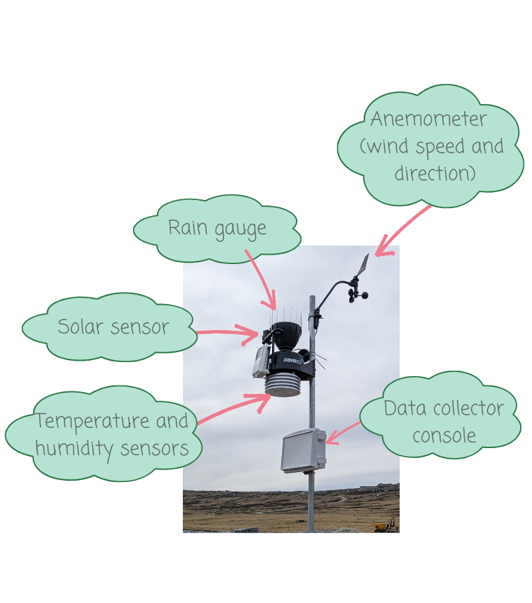 Anemometer (wind speed and direction)

Rain gauge

Solar sensor

DAVIS

Temperature and humidity sensors

Data collector console